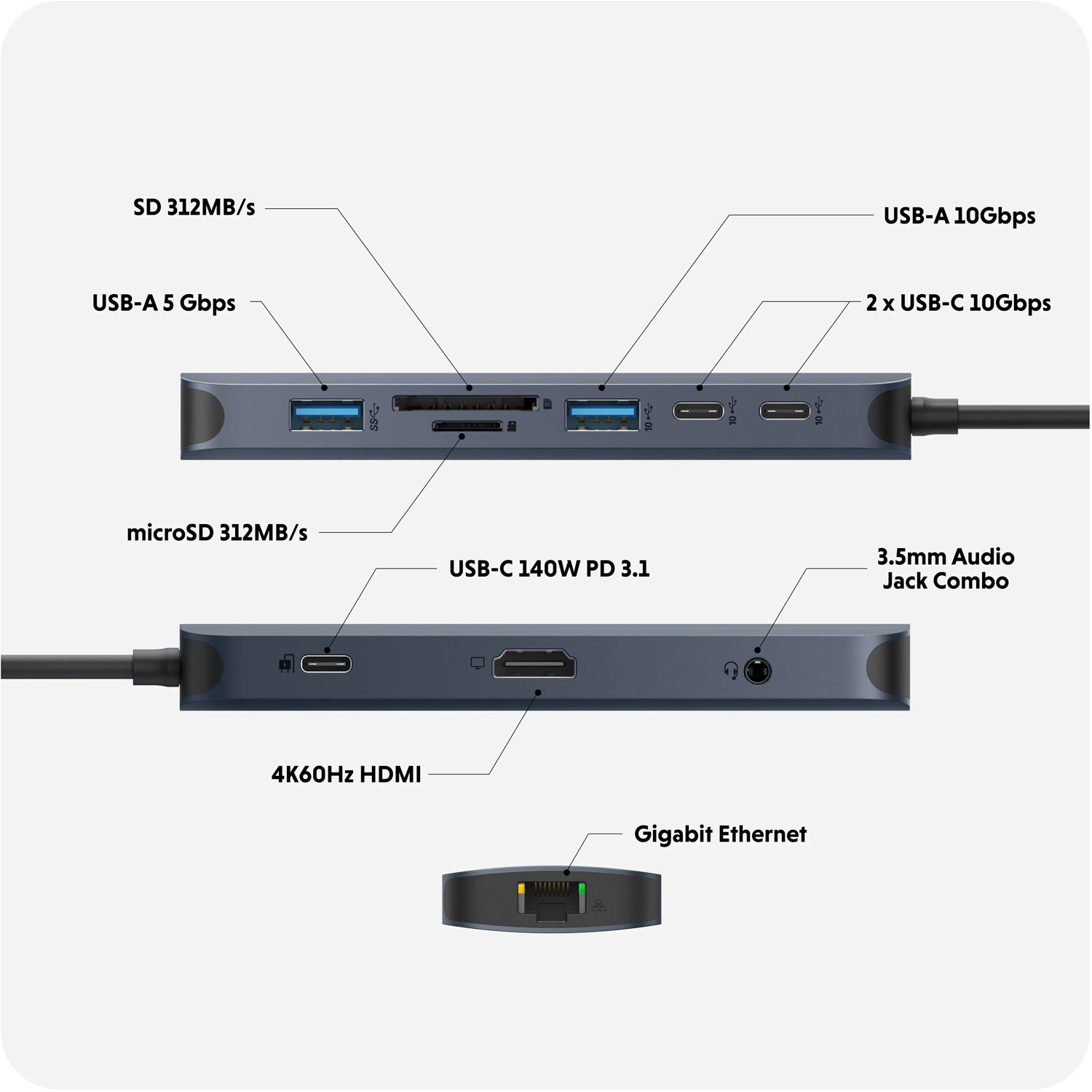 SD 312MB/s

USB-A 10Gbps

USB-A 5 Gbps

2 x USB-C 10Gbps

SS

10

10

10

microSD 312MB/s

USB-C 140W PD 3.1

3.5mm Audio Jack Combo

4K60Hz HDMI

Gigabit Ethernet