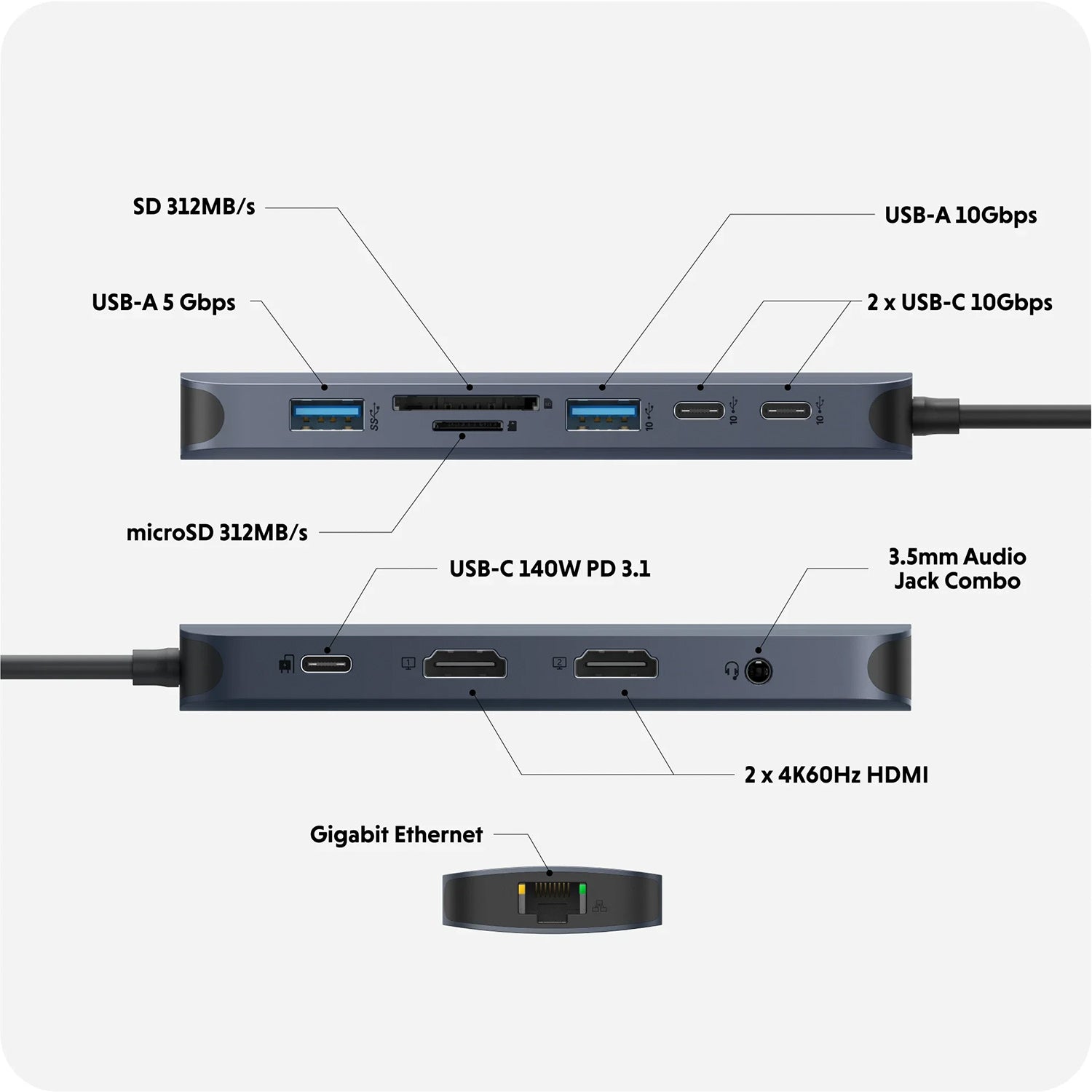 SD 312MB/s

USB-A 10Gbps

USB-A 5 Gbps

2 x USB-C 10Gbps

SS

10

10

10

microSD 312MB/s

USB-C 140W PD 3.1

3.5mm Audio Jack Combo

1

2

2 x 4K60Hz HDMI

Gigabit Ethernet